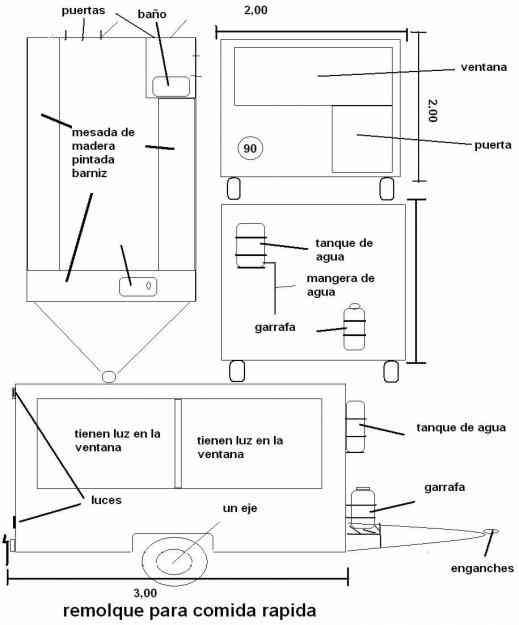 puertas
baño
2,00
ventana
2,00
mesada de madera pintada barniz
puerta
90
tanque de agua
mangera de agua
garrafa
tienen luz en la ventana
tienen luz en la ventana
tanque de agua
garrafa
luces
un eje
enganches
3,00
remolque para comida rapida